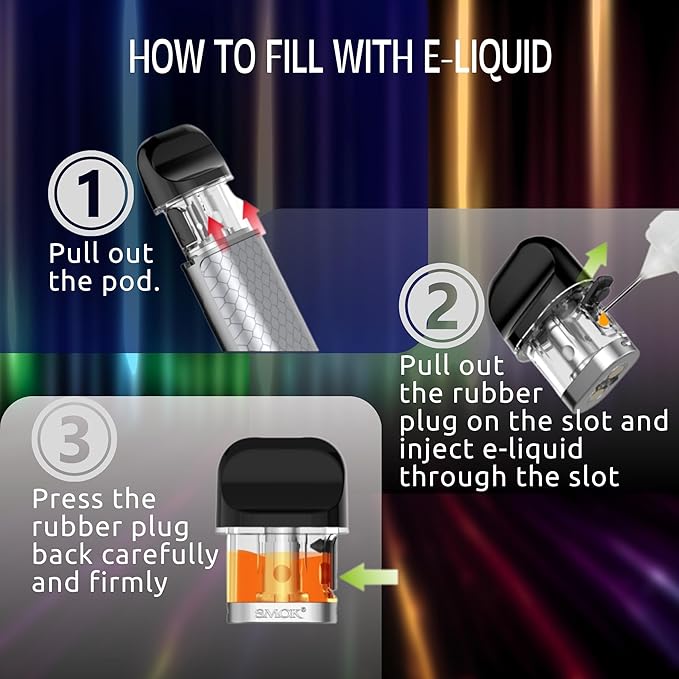 HOW TO FILL WITH E-LIQUID

1

Pull out the pod.

2

Pull out the rubber plug on the slot and inject e-liquid through the slot

3

Press the rubber plug back carefully and firmly

SMOK®